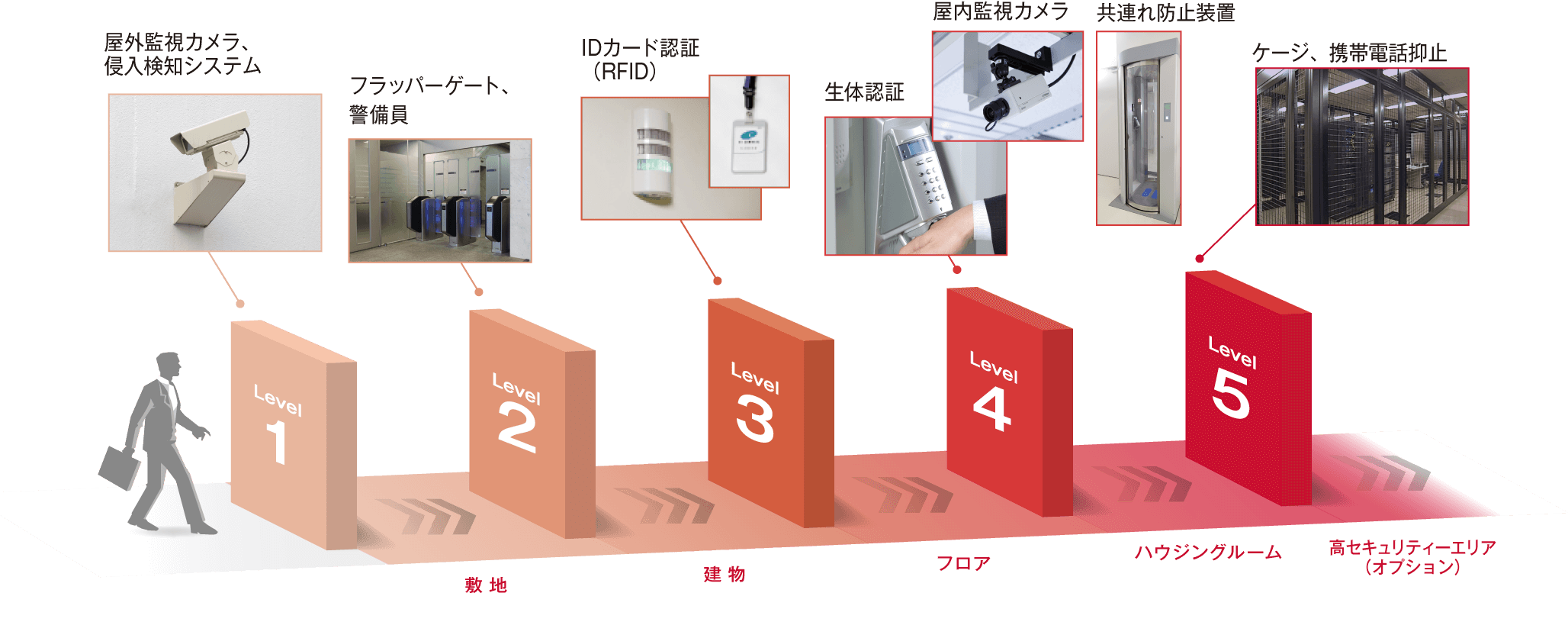 屋外監視カメラ、
侵入検知システム

フラッパーゲート、
警備員

IDカード認証
（RFID）

生体認証

屋内監視カメラ

共連れ防止装置

ケージ、携帯電話抑止

Level 1

Level 2

Level 3

Level 4

Level 5

敷 地

建 物

フロア

ハウジングルーム

高セキュリティーエリア
（オプション）